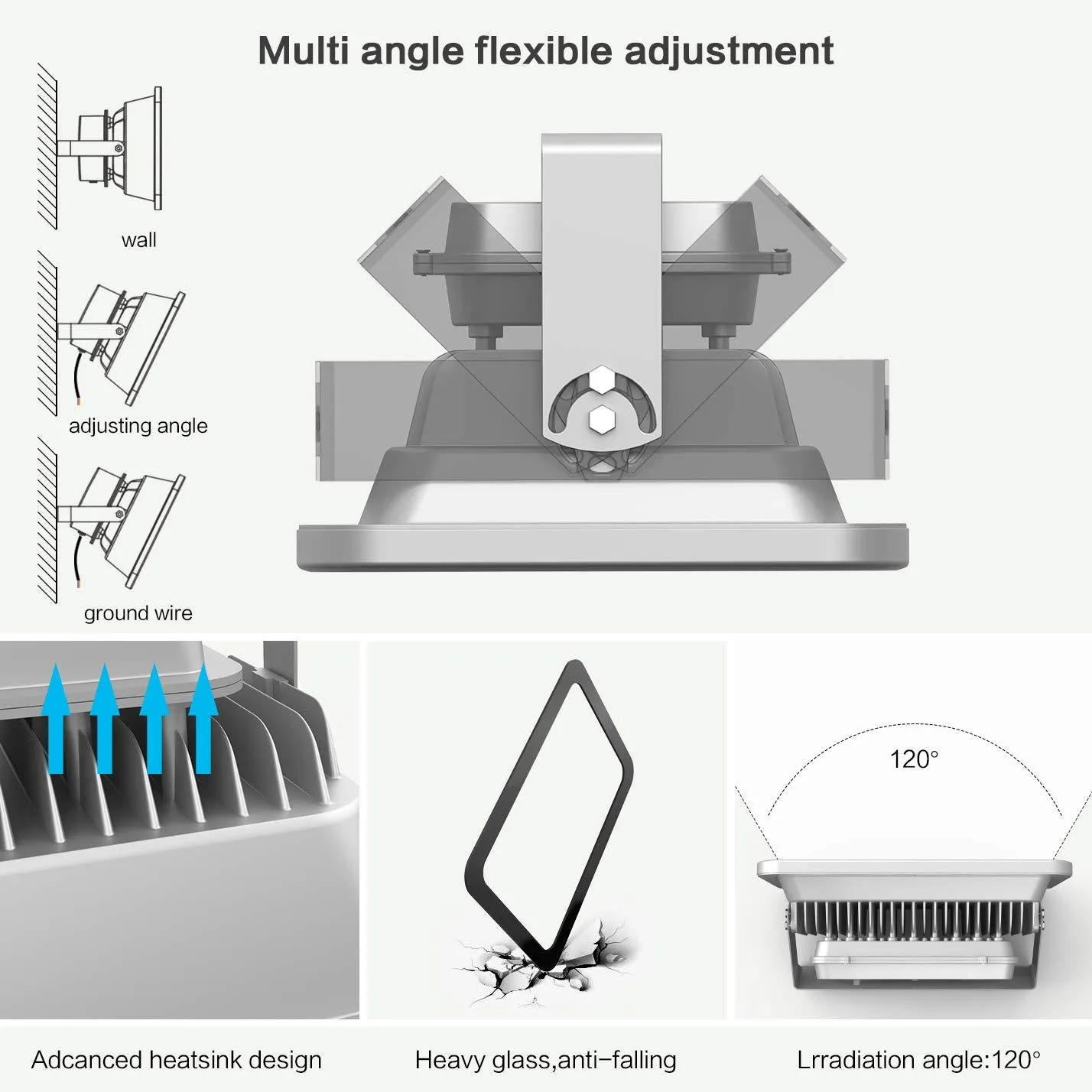 Multi angle flexible adjustment

wall

adjusting angle

ground wire

120°

Adcanced heatsink design

Heavy glass,anti-falling

Lrradiation angle:120°